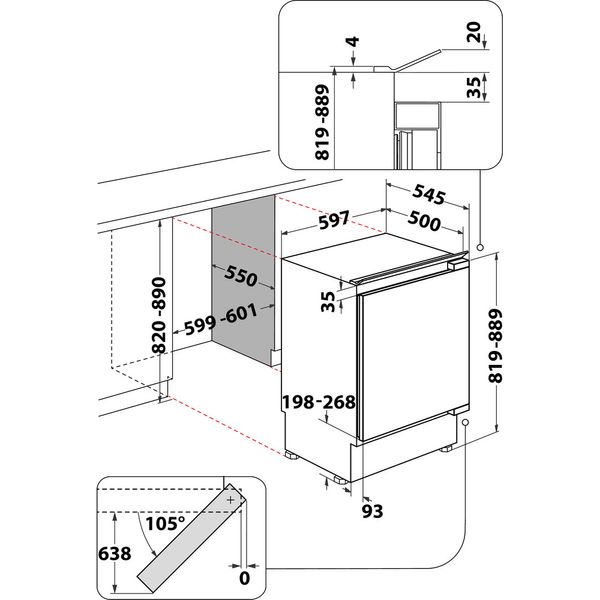 4
20
35
819-889
545
597
500
550
35
820-890
599-601
819-889
198-268
93
105°
638
0