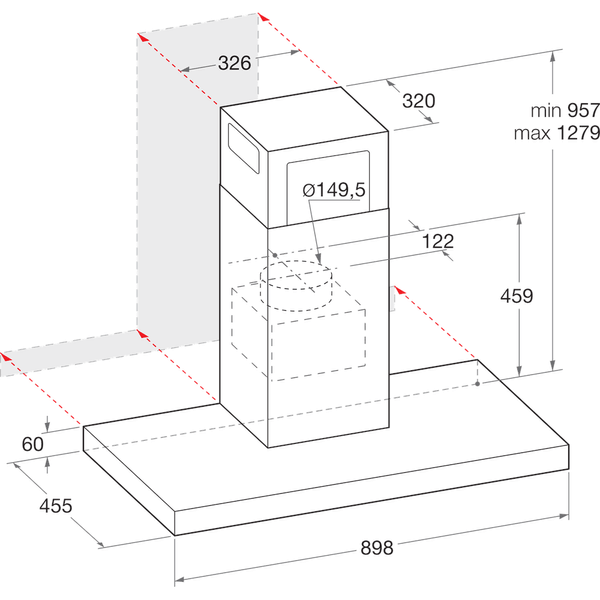 326
320
min 957
max 1279
Ø149,5
122
459
60
455
898